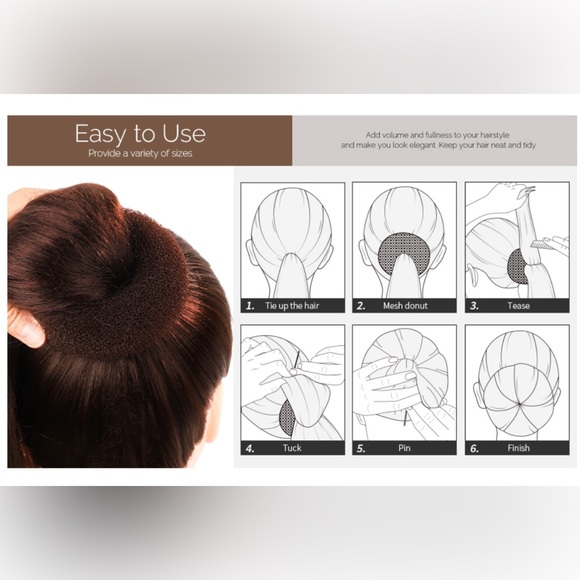 Easy to Use
Provide a variety of sizes

Add volume and fullness to your hairstyle and make you look elegant. Keep your hair neat and tidy

1. Tie up the hair
2. Mesh donut
3. Tease
4. Tuck
5. Pin
6. Finish